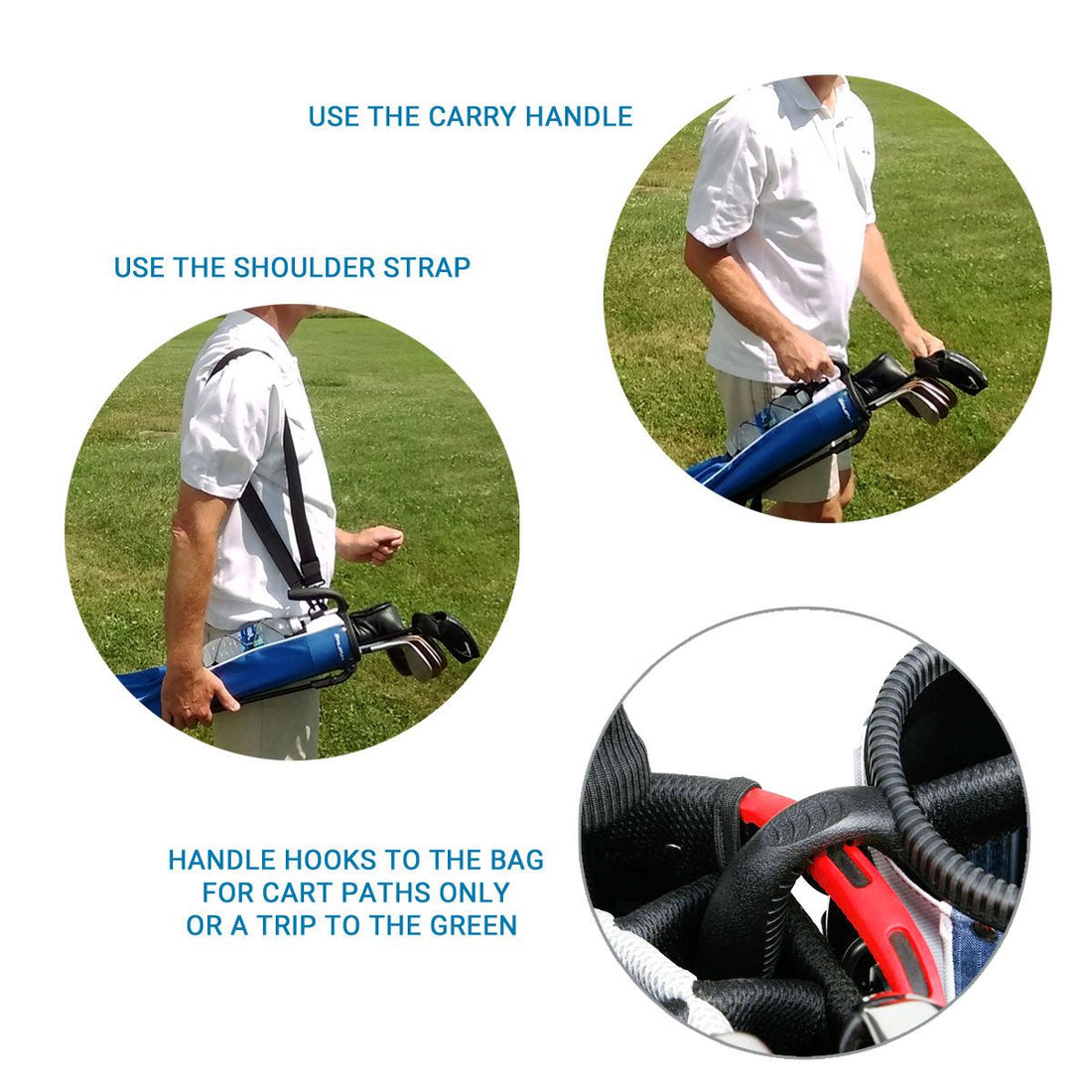 USE THE CARRY HANDLE

USE THE SHOULDER STRAP

HANDLE HOOKS TO THE BAG FOR CART PATHS ONLY OR A TRIP TO THE GREEN